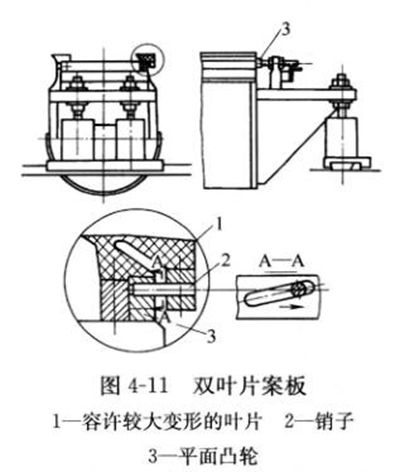 3

1

A

2

A—A

A

3

图 4-11　双叶片案板

1—容许较大变形的叶片　2—销子

3—平面凸轮